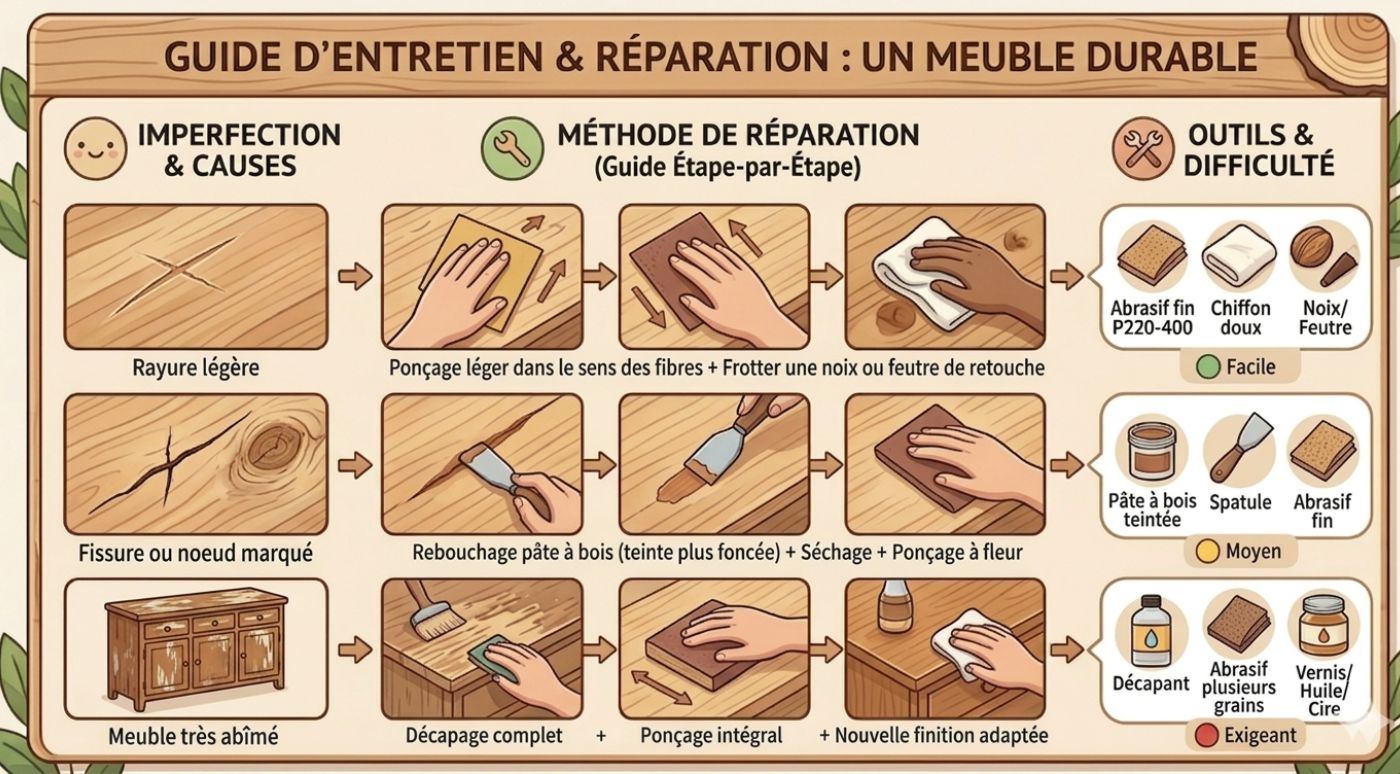 GUIDE D'ENTRETIEN & RÉPARATION : UN MEUBLE DURABLE

IMPERFECTION & CAUSES

MÉTHODE DE RÉPARATION (Guide Étape-par-Étape)

OUTILS & DIFFICULTÉ

Rayure légère

Ponçage léger dans le sens des fibres + Frotter une noix ou feutre de retouche

Abrasif fin P220-400

Chiffon doux

Noix/ Feutre

Facile

Fissure ou noeud marqué

Rebouchage pâte à bois (teinte plus foncée) + Séchage + Ponçage à fleur

Pâte à bois teintée

Spatule

Abrasif fin

Moyen

Meuble très abîmé

Décapage complet + Ponçage intégral + Nouvelle finition adaptée

Décapant

Abrasif plusieurs grains

Vernis/ Huile/ Cire

Exigeant